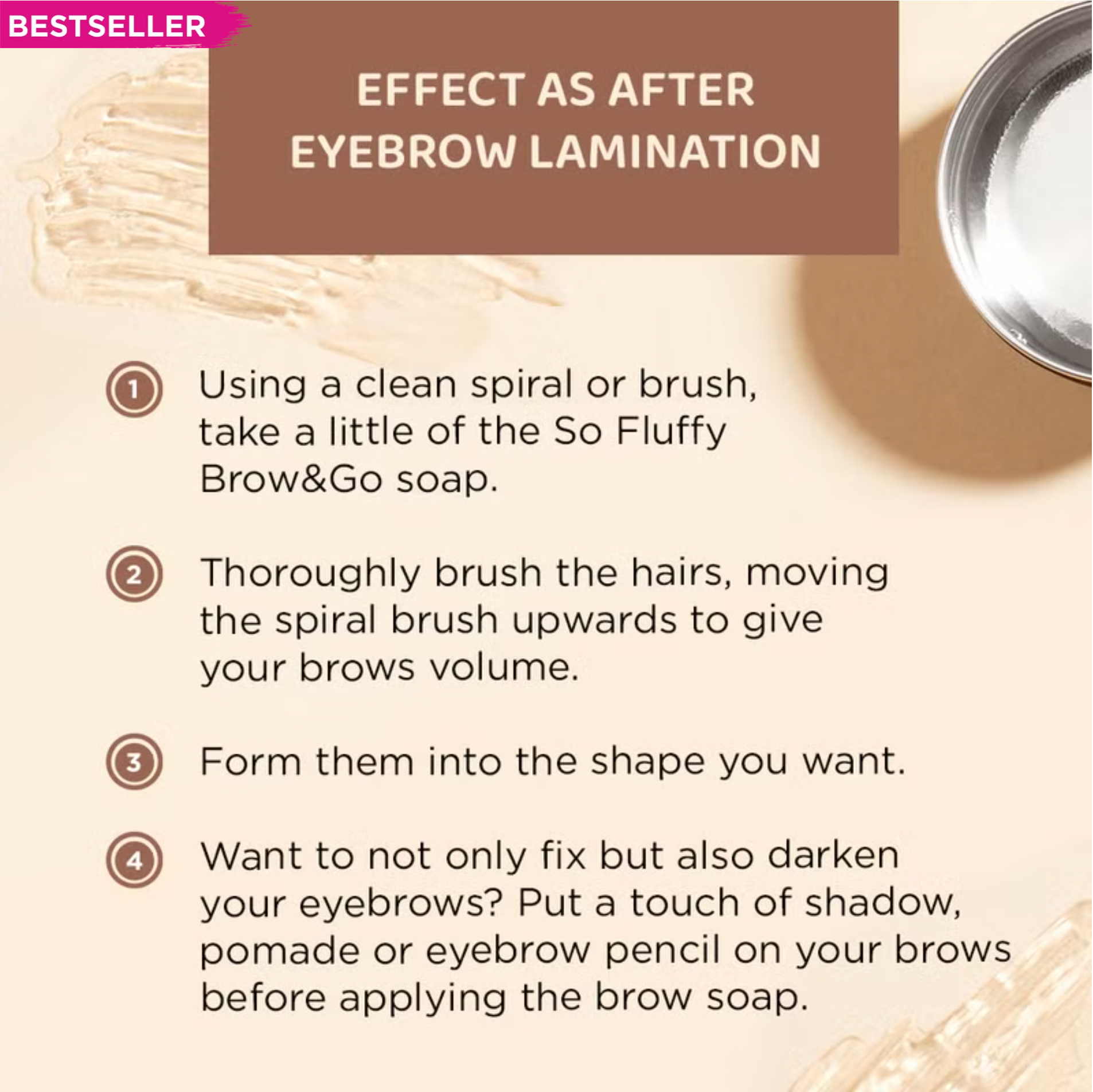 BESTSELLER

EFFECT AS AFTER EYEBROW LAMINATION

1 Using a clean spiral or brush, take a little of the So Fluffy Brow&Go soap.

2 Thoroughly brush the hairs, moving the spiral brush upwards to give your brows volume.

3 Form them into the shape you want.

4 Want to not only fix but also darken your eyebrows? Put a touch of shadow, pomade or eyebrow pencil on your brows before applying the brow soap.